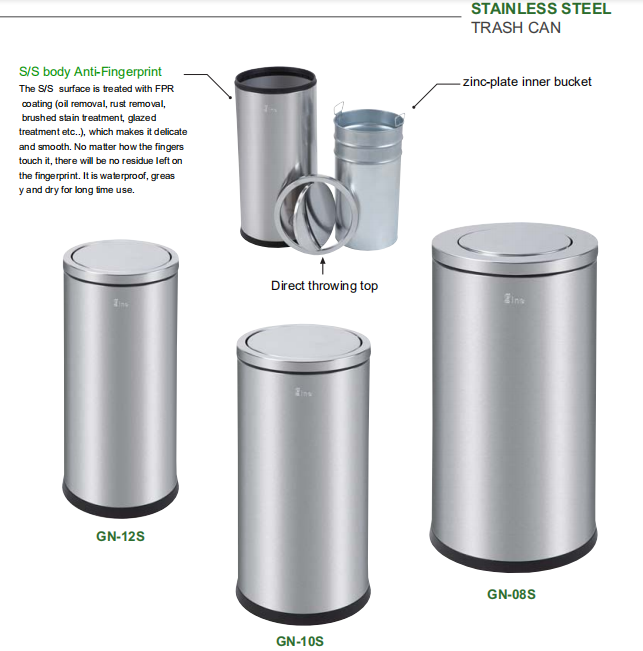 STAINLESS STEEL
TRASH CAN

S/S body Anti-Fingerprint
The S/S surface is treated with FPR coating (oil removal, rust removal, brushed stain treatment, glazed treatment etc..), which makes it delicate and smooth. No matter how the fingers touch it, there will be no residue left on the fingerprint. It is waterproof, greas y and dry for long time use.

zinc-plate inner bucket

Direct throwing top

GN-12S

GN-10S

GN-08S